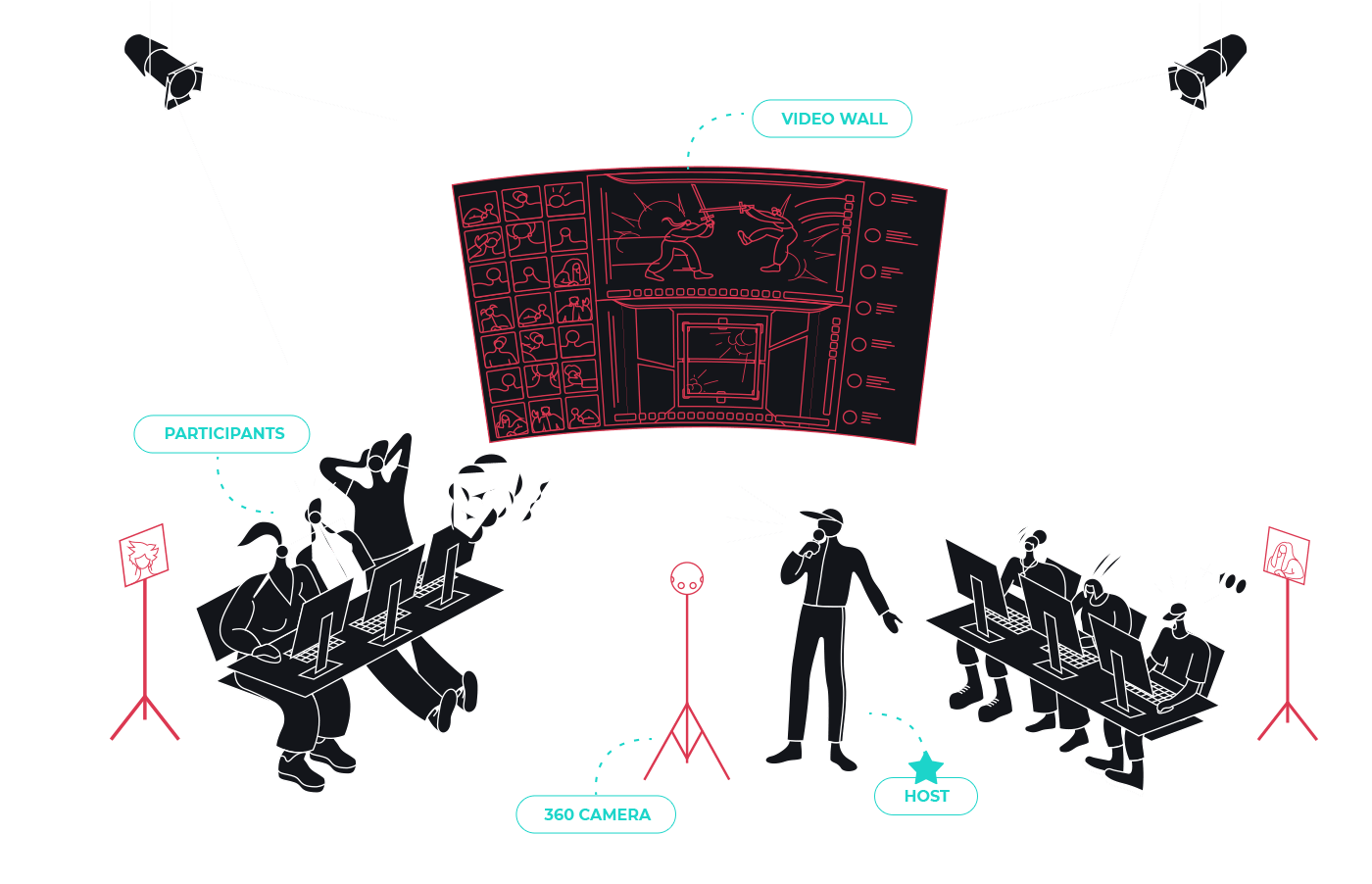 VIDEO WALL

PARTICIPANTS

360 CAMERA

HOST